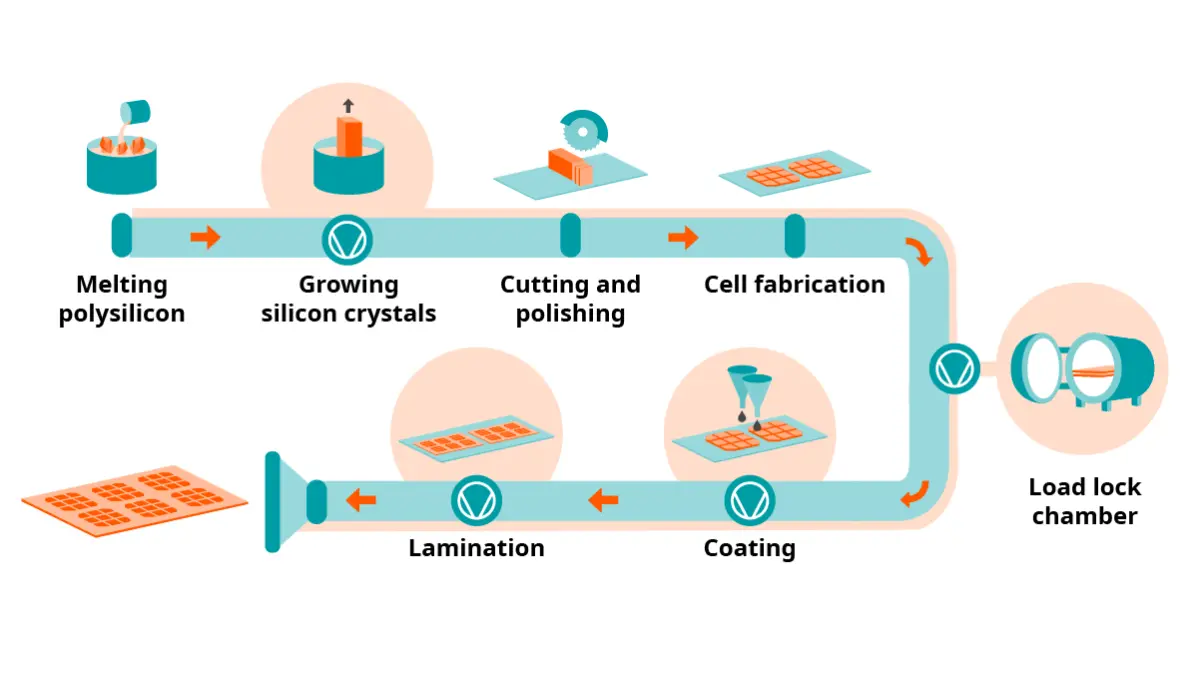 Melting polysilicon

Growing silicon crystals

Cutting and polishing

Cell fabrication

Load lock chamber

Coating

Lamination